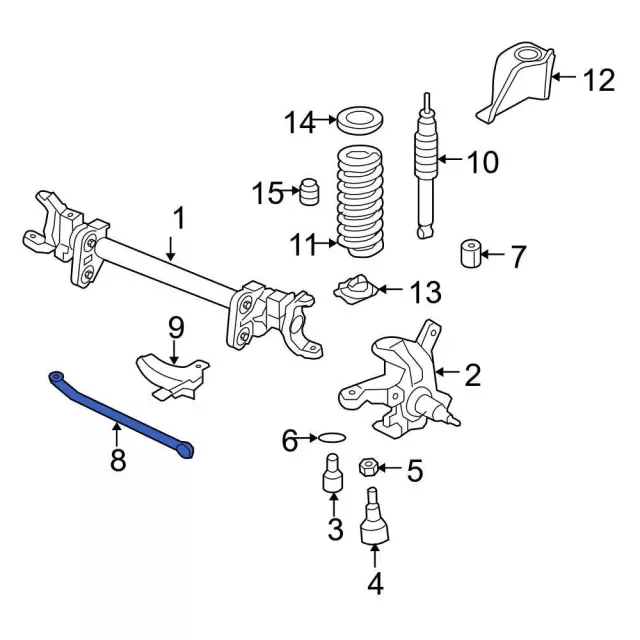 12
14
10
15
1
11
7
13
9
2
8
6
5
3
4