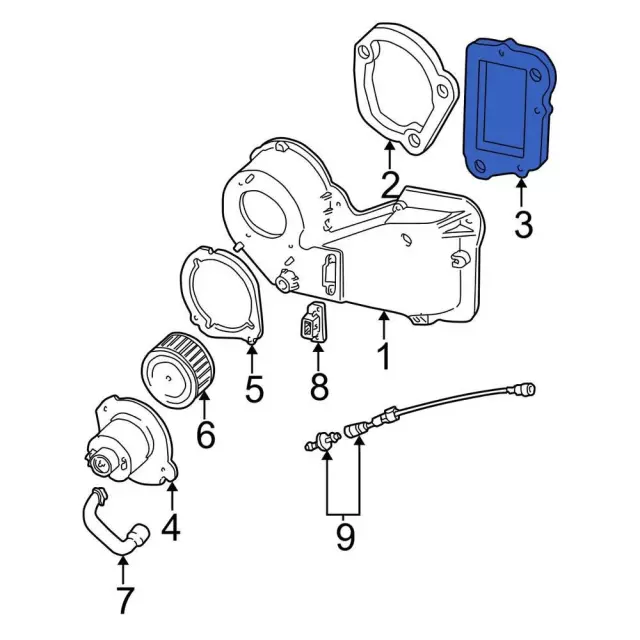 2
3
1
5
8
6
4
9
7