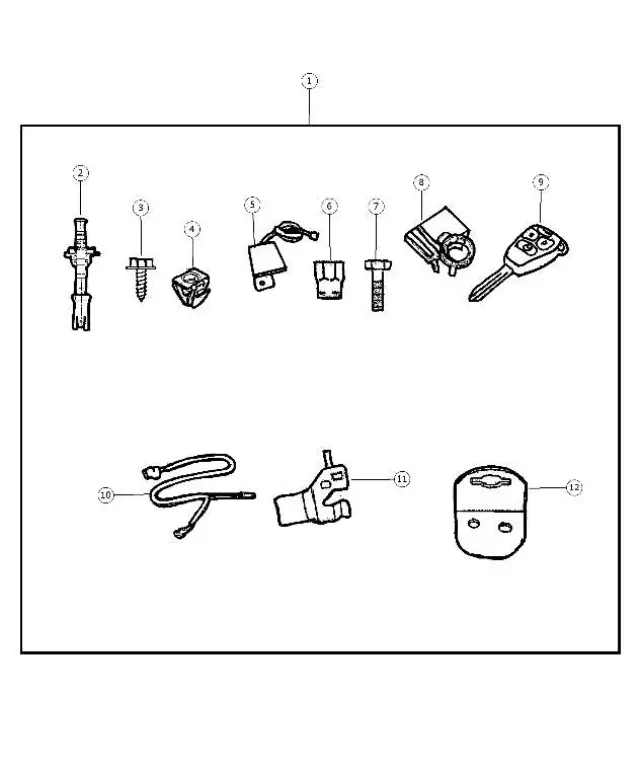 1
2
3
4
5
6
7
8
9
10
11
12