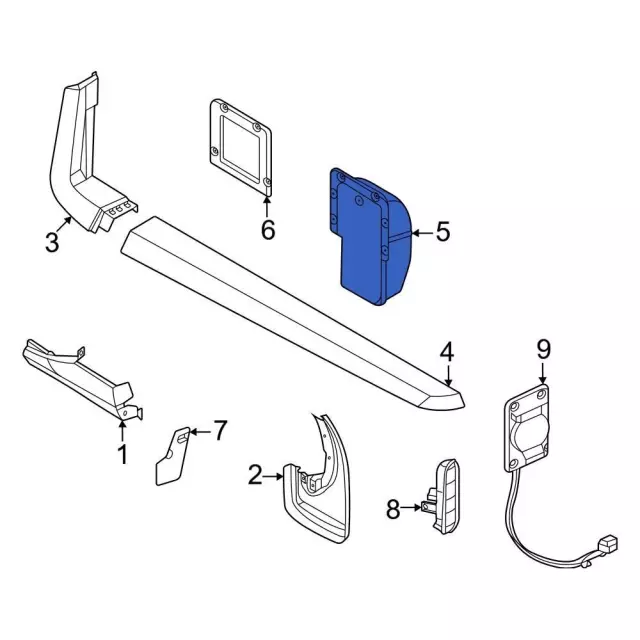 3
6
5
4
9
1
7
2
8