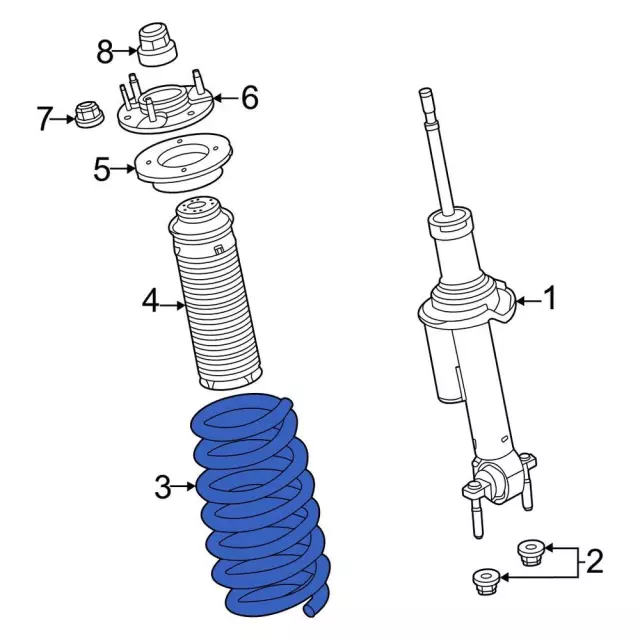 8
6
7
5
4
1
3
2