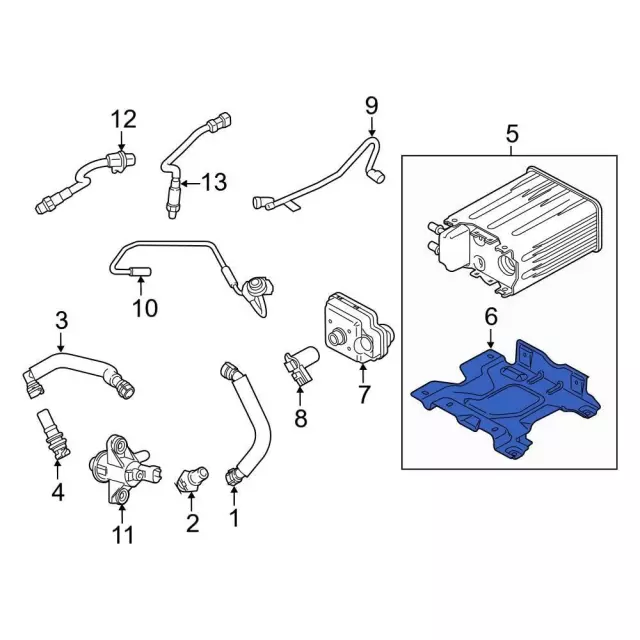 12
13
9
5
10
3
6
7
8
4
11
2
1