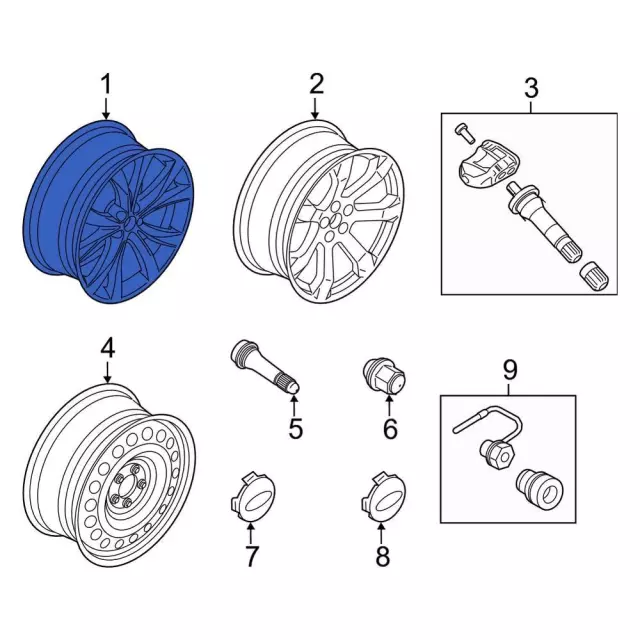 1
2
3
4
5
6
9
7
8