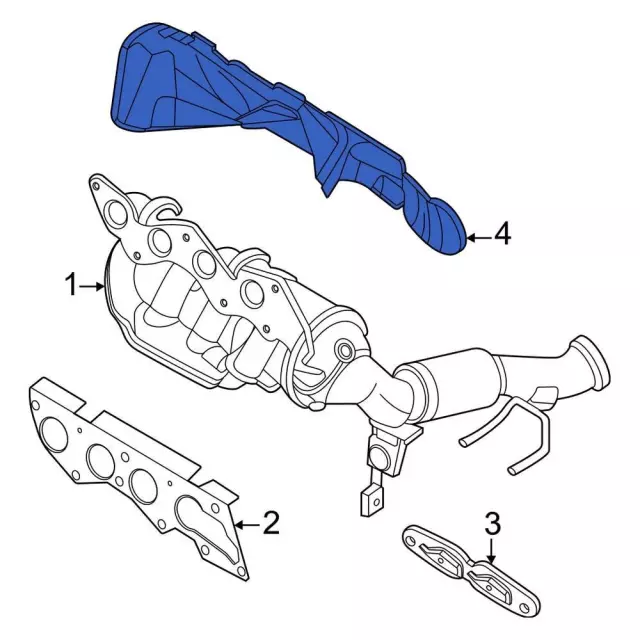 4
1
2
3