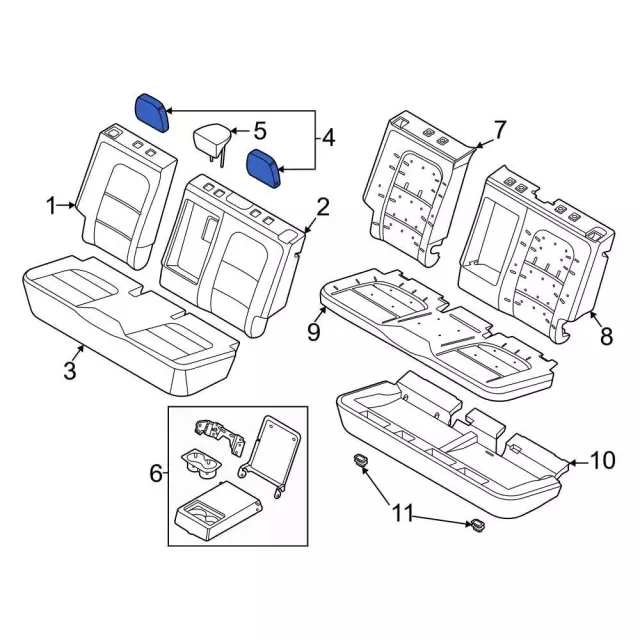 5
4
7
1
2
9
8
3
6
10
11