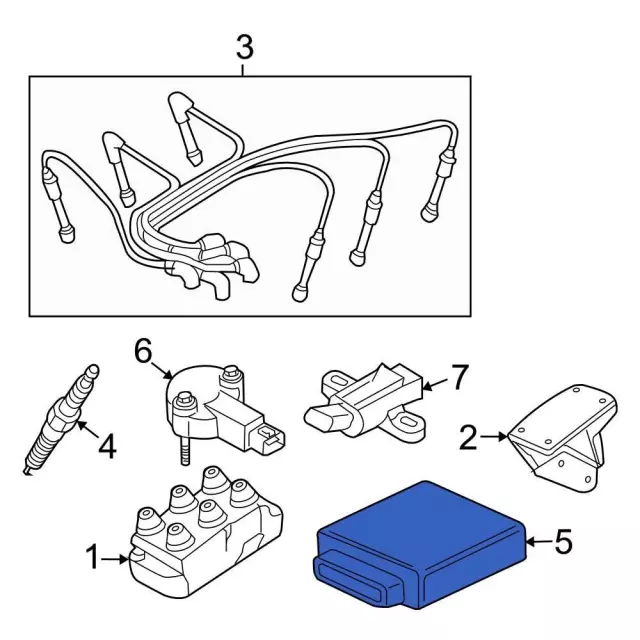 3
6
7
4
2
1
5