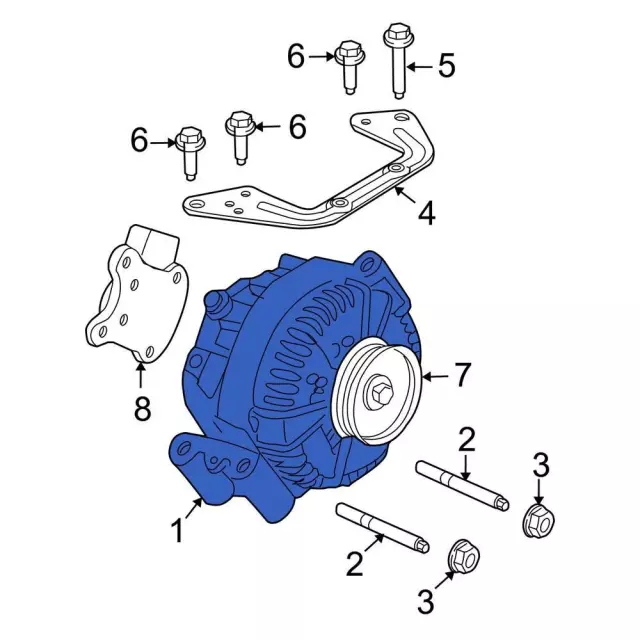 6
5
6
6
4
8
7
2
3
1
2
3