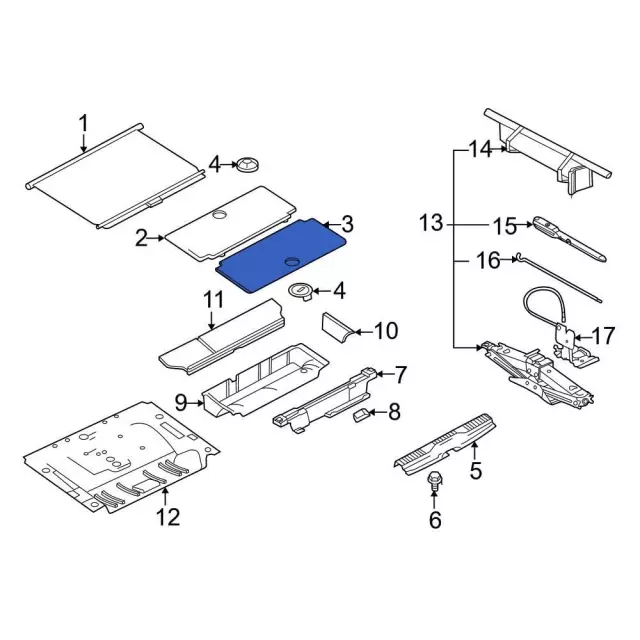 1
4
2
3
4
11
10
9
7
8
12
14
13
15
16
17
5
6