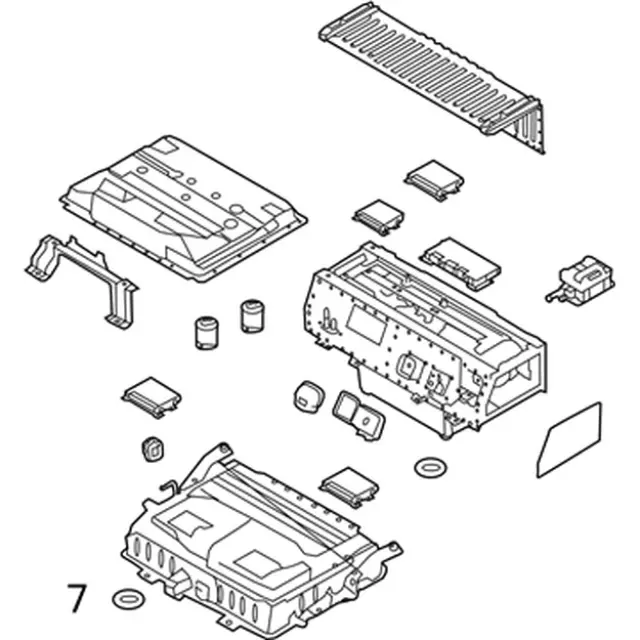 7