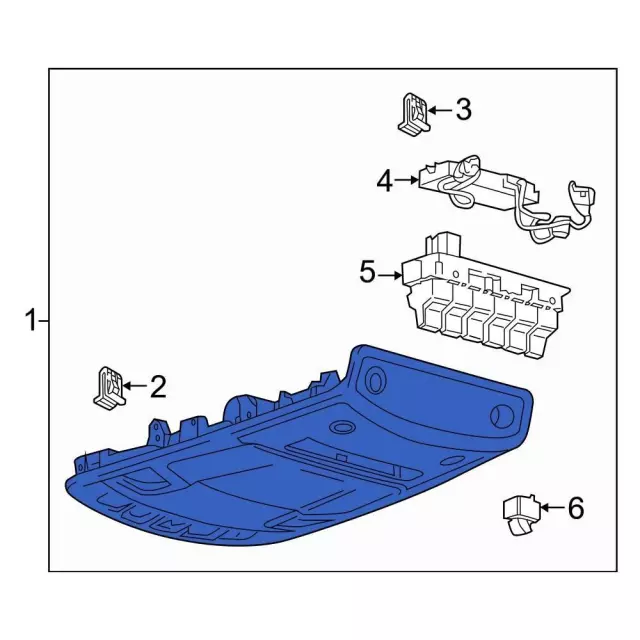 3
4
5
1
2
6