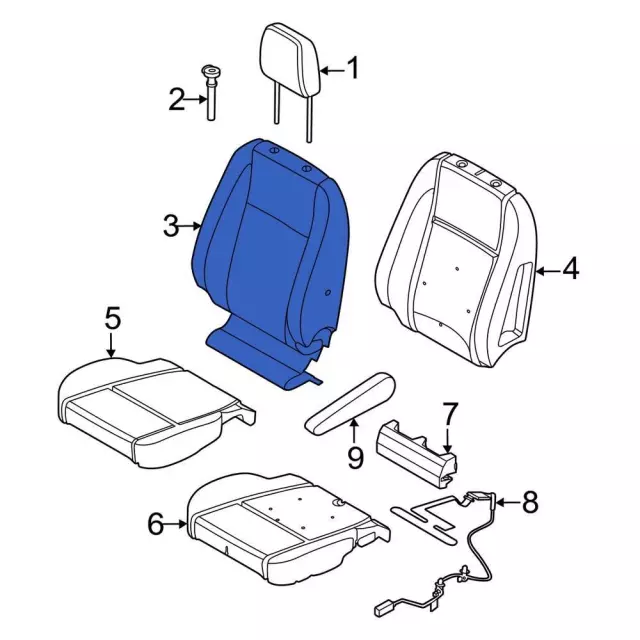 1
2
3
4
5
7
9
8
6