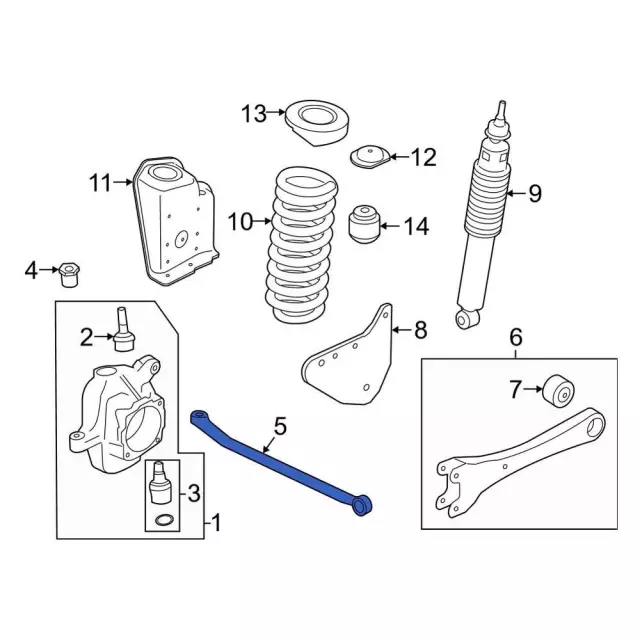 13
12
11
9
10
14
4
2
8
6
7
5
3
1