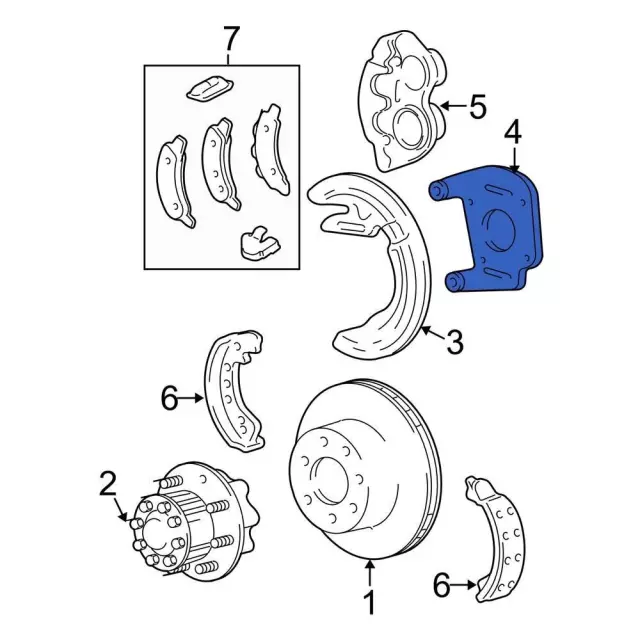 7
5
4
3
6
2
1
6