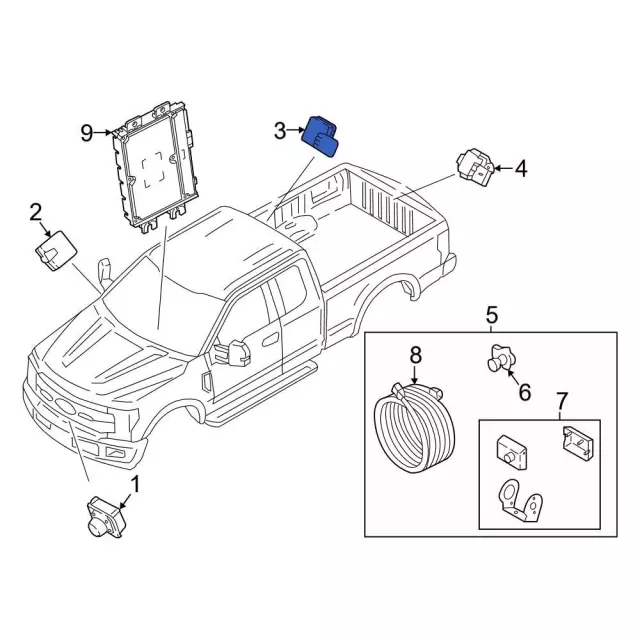 9
3
4
2
5
8
6
7
1