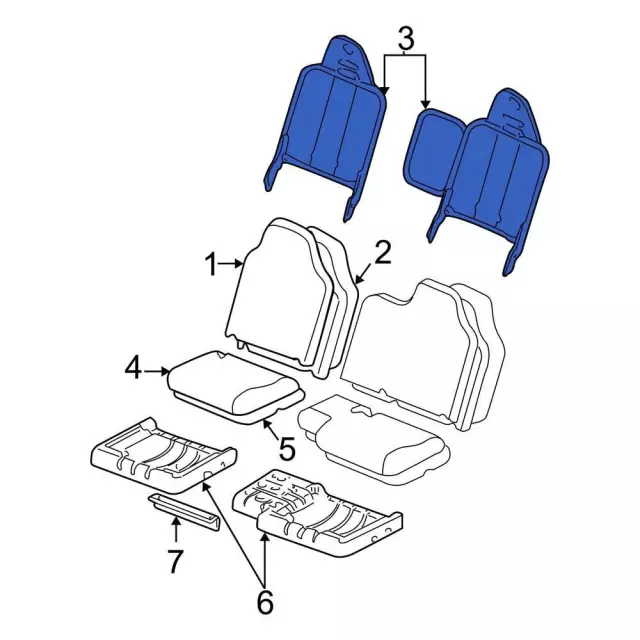 3
1
2
4
5
7
6