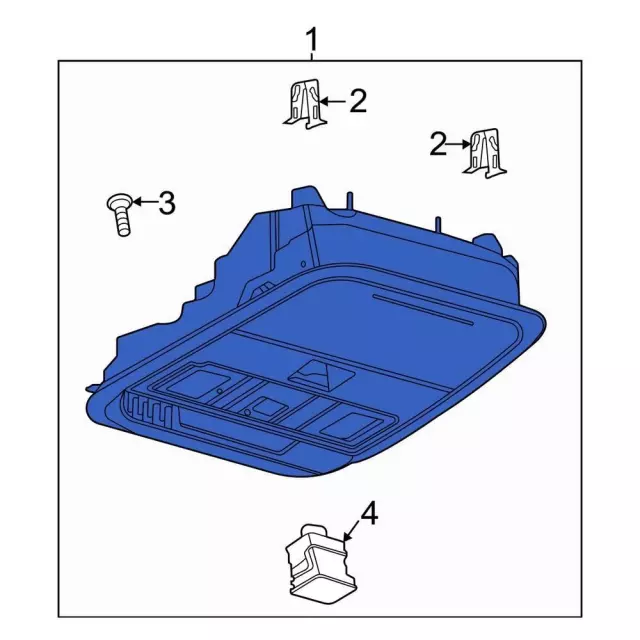 1
2
2
3
4