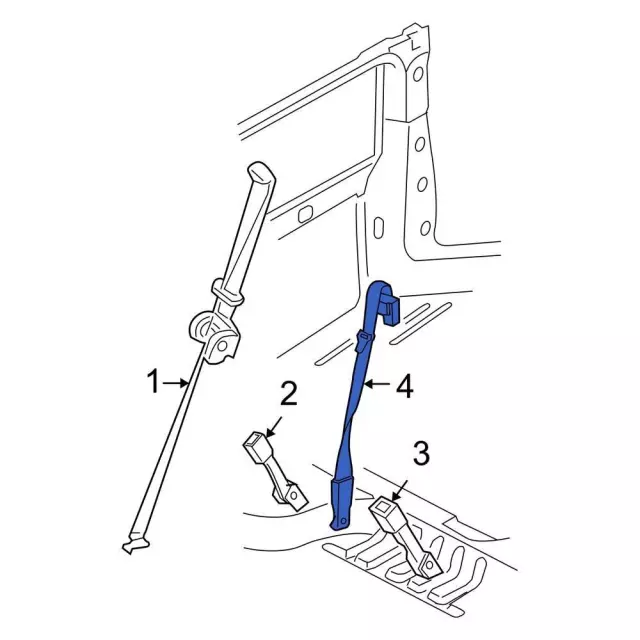 1
2
4
3