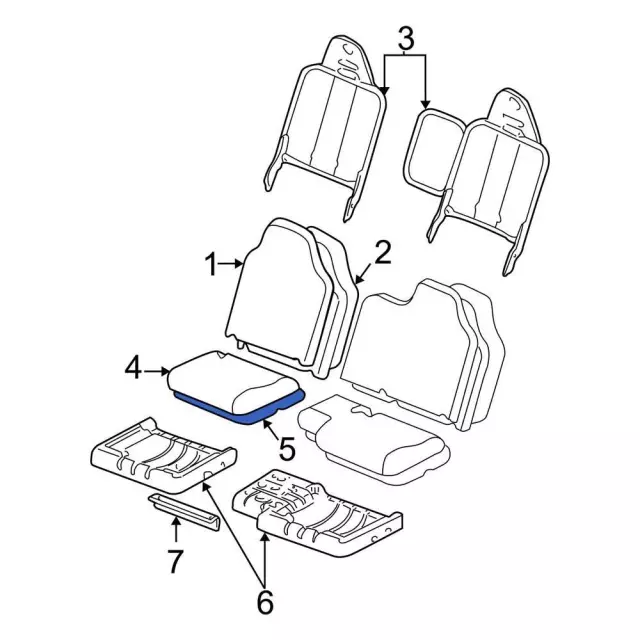 3
1
2
4
5
7
6