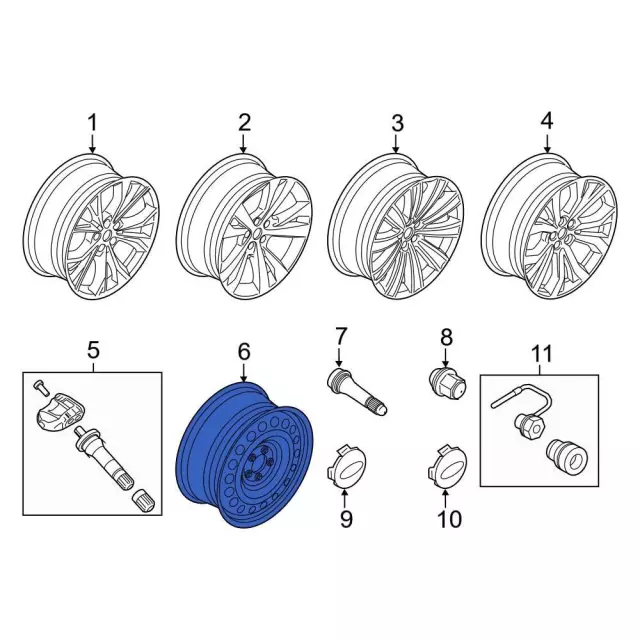 1
2
3
4
5
6
7
8
11
9
10