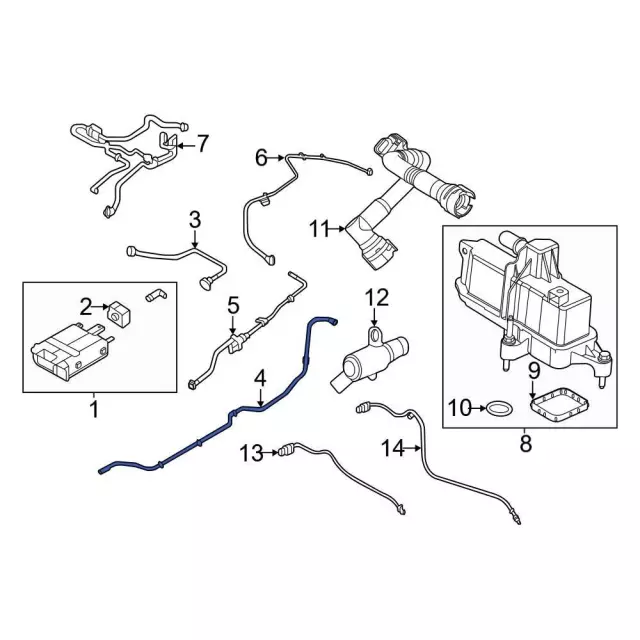 7
6
3
11
2
5
12
1
4
9
10
8
13
14