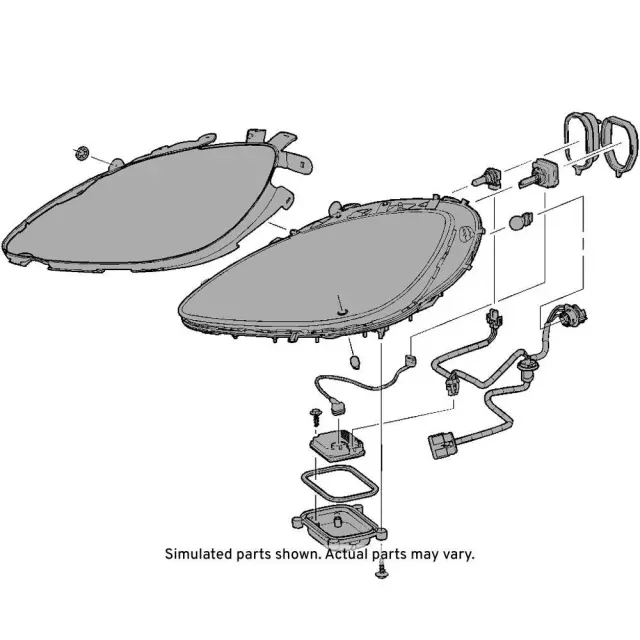 Simulated parts shown. Actual parts may vary.