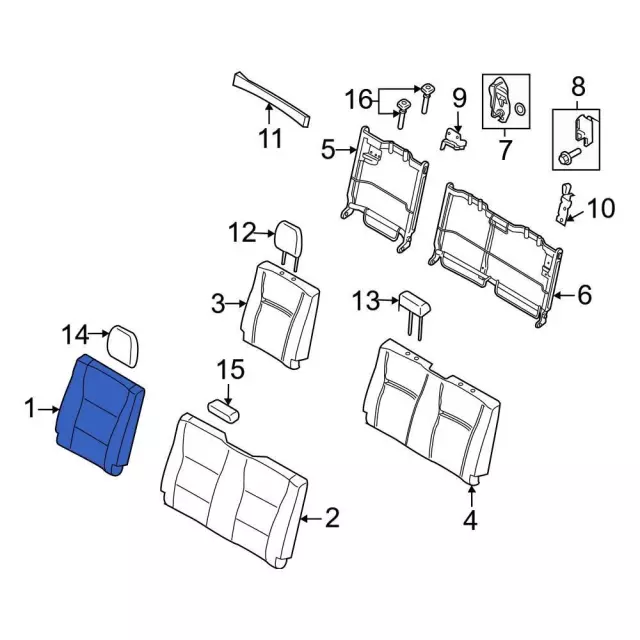 11
16
9
7
8
5
10
12
3
13
6
14
15
1
2
4