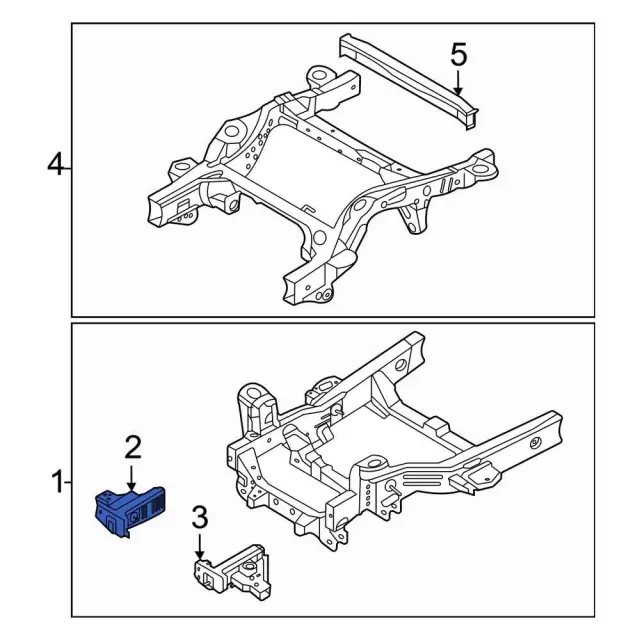 5
4
2
1
3