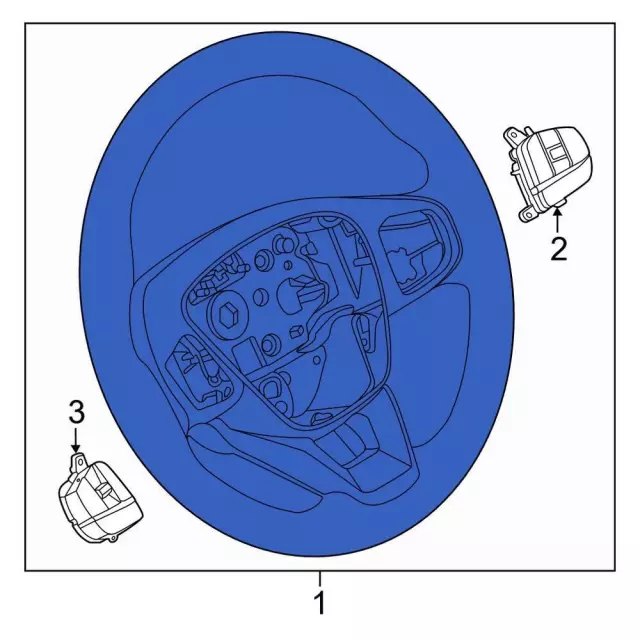 2

3

1