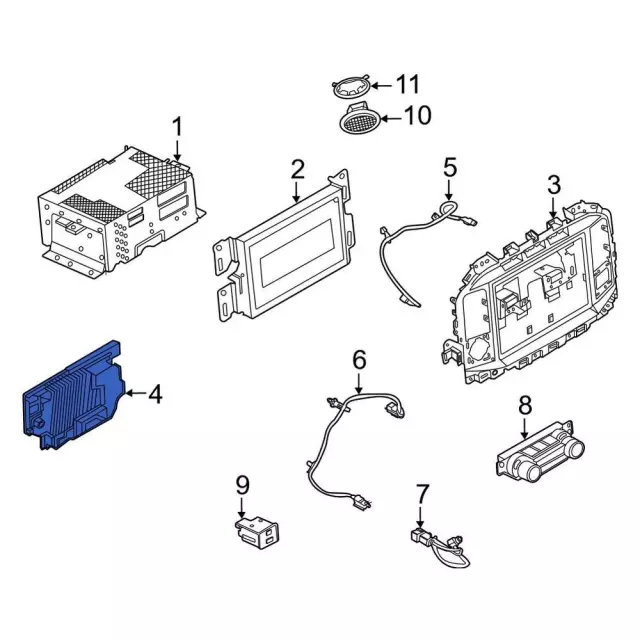 11
10
1
2
5
3
4
6
8
9
7