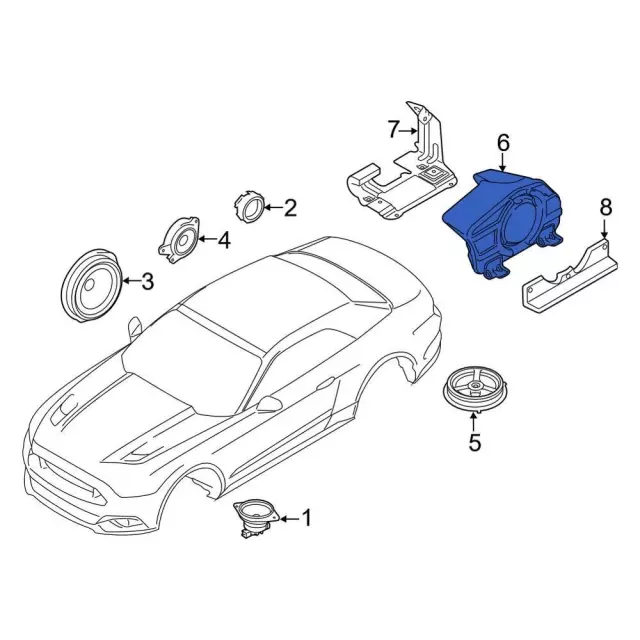 7
6
8
2
4
3
5
1