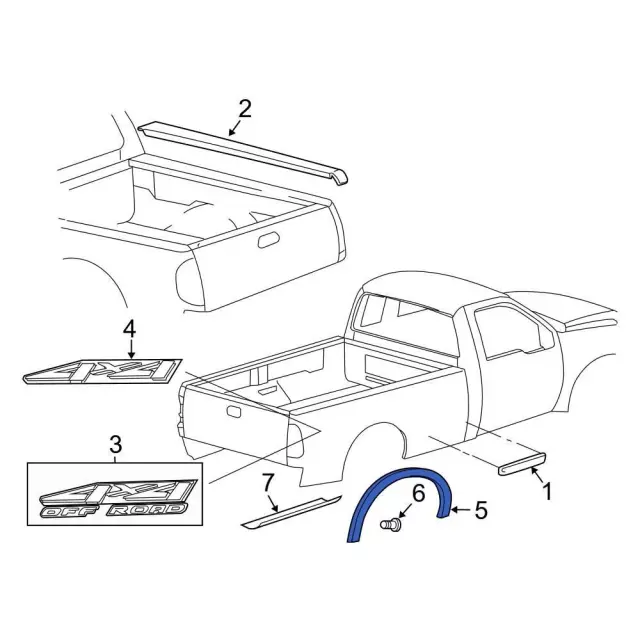 2

4

4X4

3

4X4
OFF ROAD

7

6

5

1