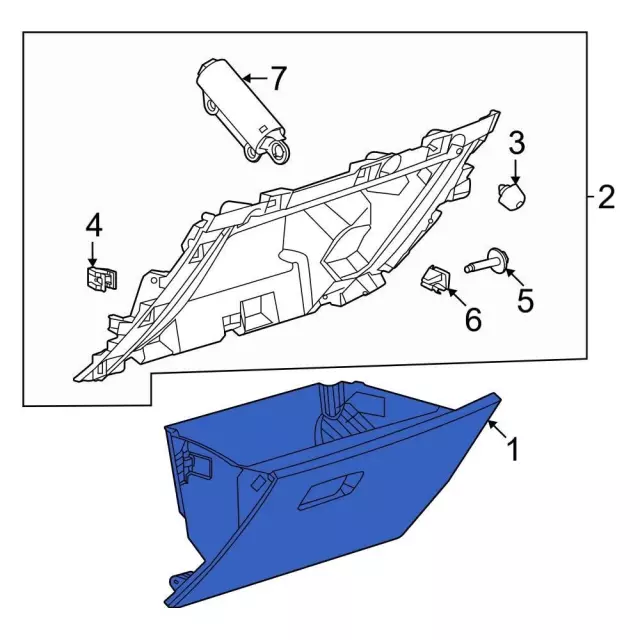 7
3
2
4
5
6
1