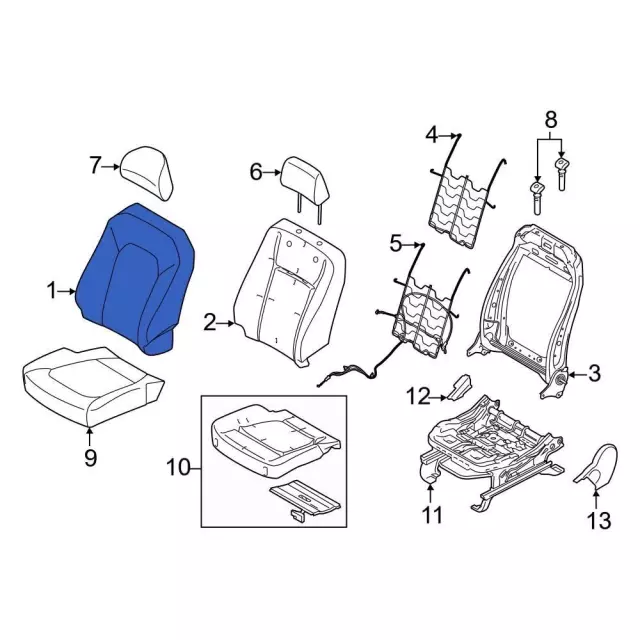 7
6
4
8
1
2
5
3
12
9
10
11
13