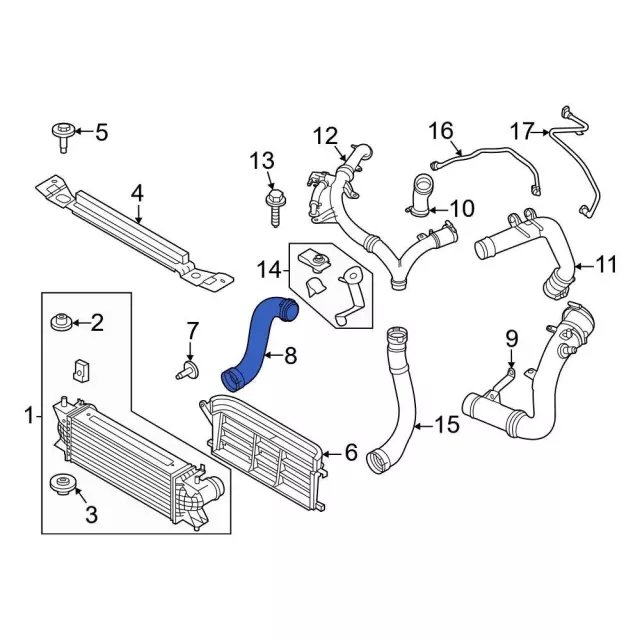 5
12
16
17
13
4
10
11
14
2
7
8
9
1
15
6
3