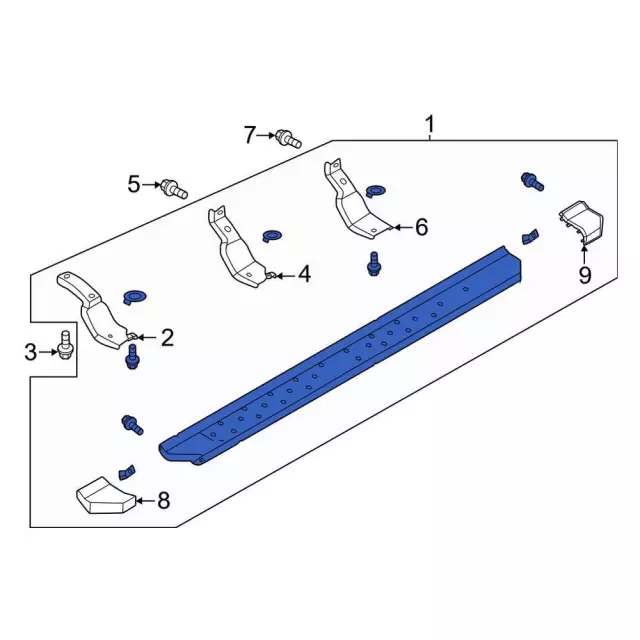 1
7
5
6
4
9
2
3
8