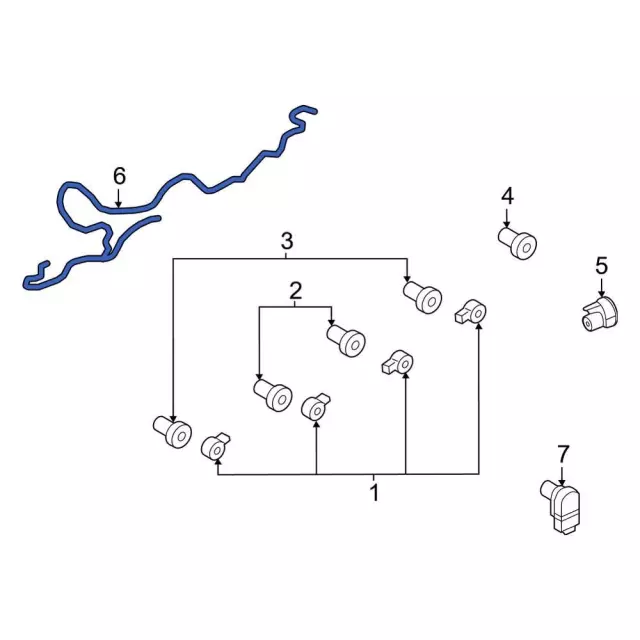 6
4
3
5
2
7
1