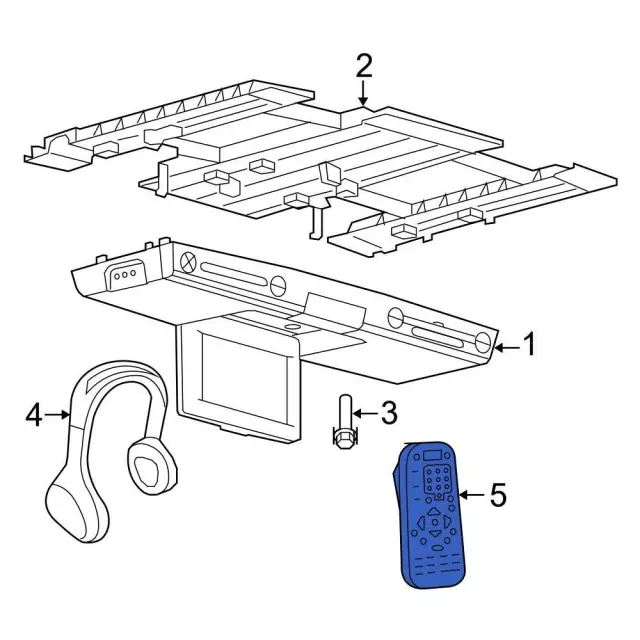 2
1
4
3
5