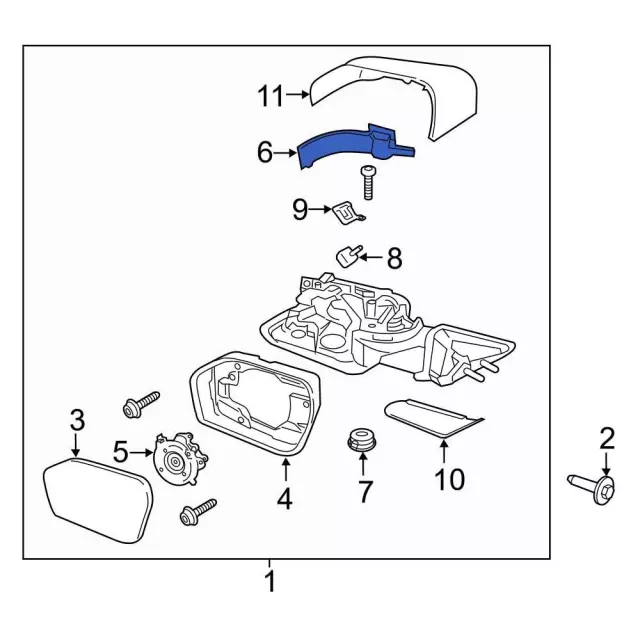 11
6
9
8
3
5
4
7
10
2
1