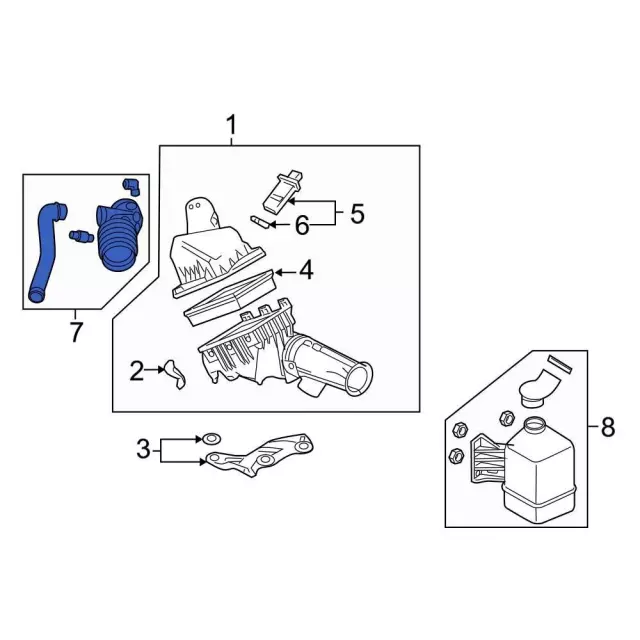 1
5
6
4
7
2
3
8