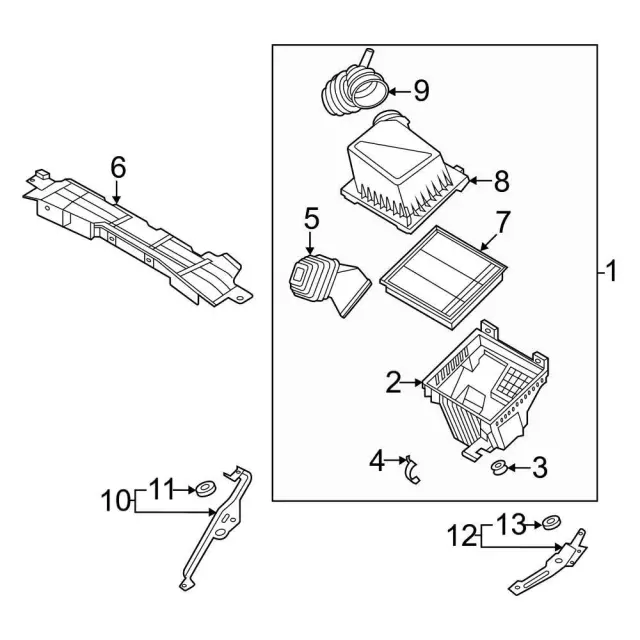 9
6
8
5
7
1
2
4
3
10
11
12
13