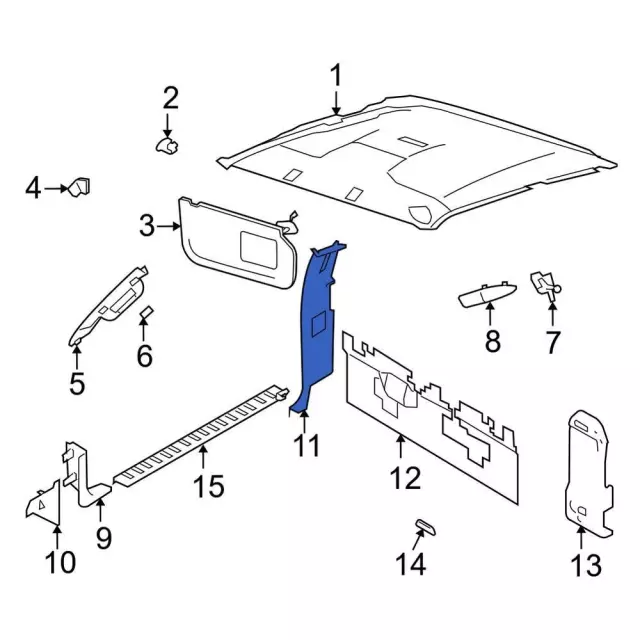 1
2
4
3
5
6
8
7
11
12
15
9
10
14
13