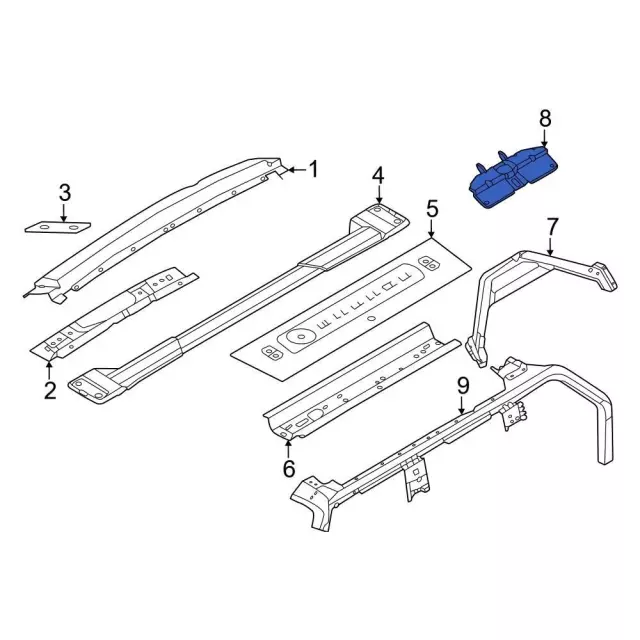 8
1
3
4
5
7
2
9
6