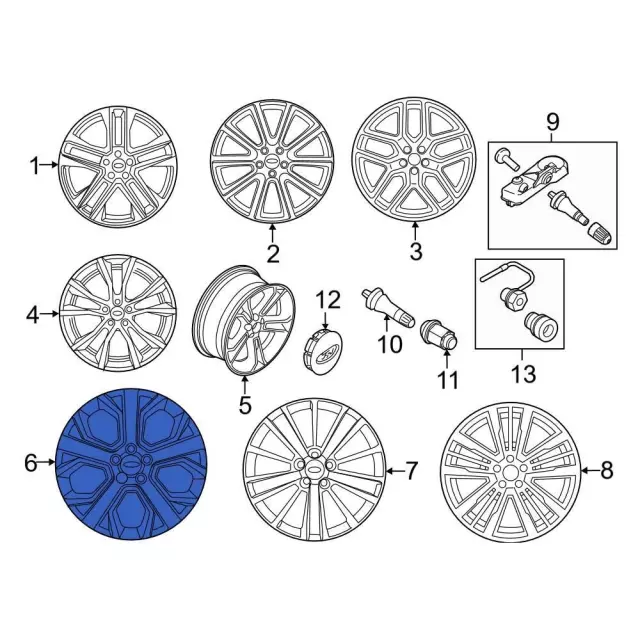 1
2
3
9
4
5
12
10
11
13
6
7
8